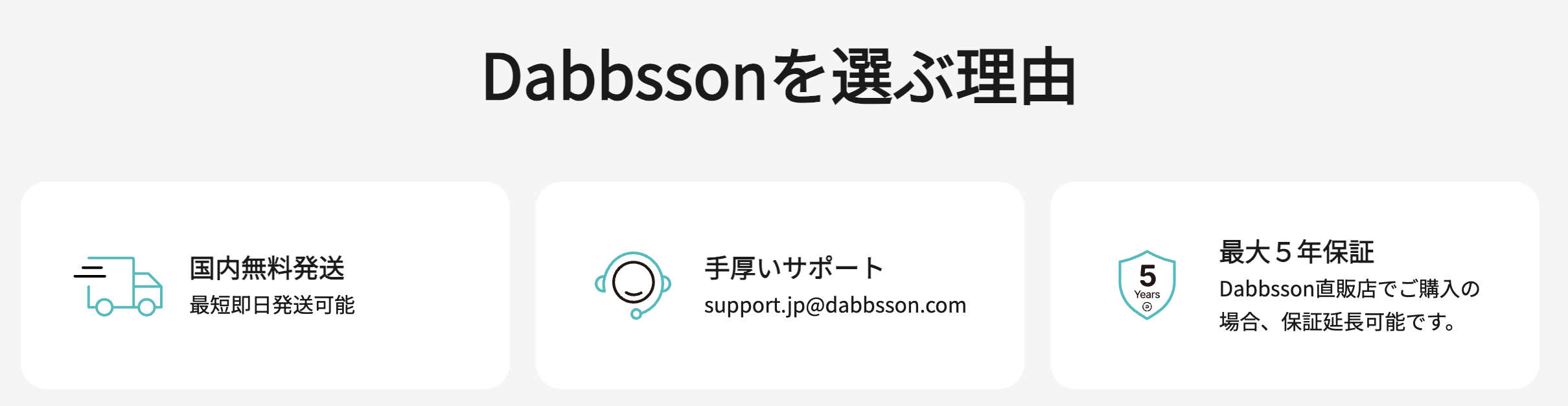 Dabbssonを選ぶ理由

国内無料発送
最短即日発送可能

手厚いサポート
support.jp@dabbsson.com

5
Years

最大５年保証
Dabbsson直販店でご購入の場合、保証延長可能です。